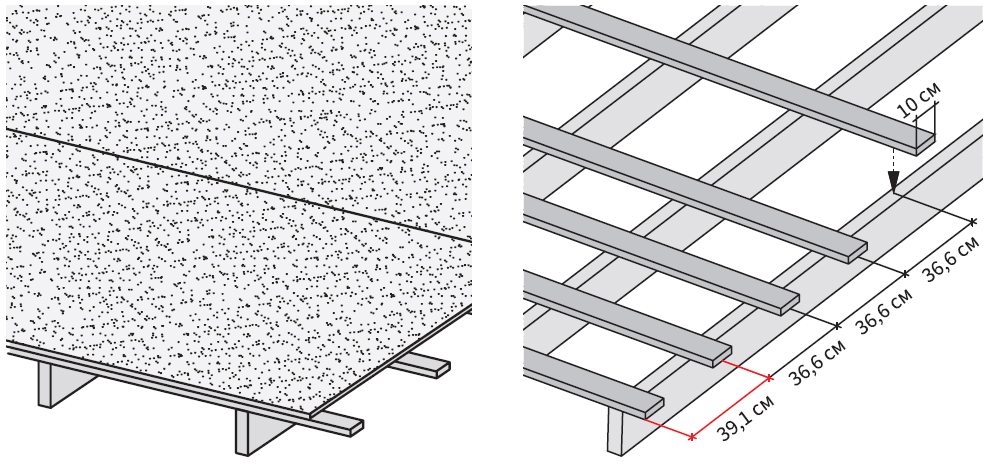 10 см
36,6 см
36,6 см
36,6 см
39,1 см